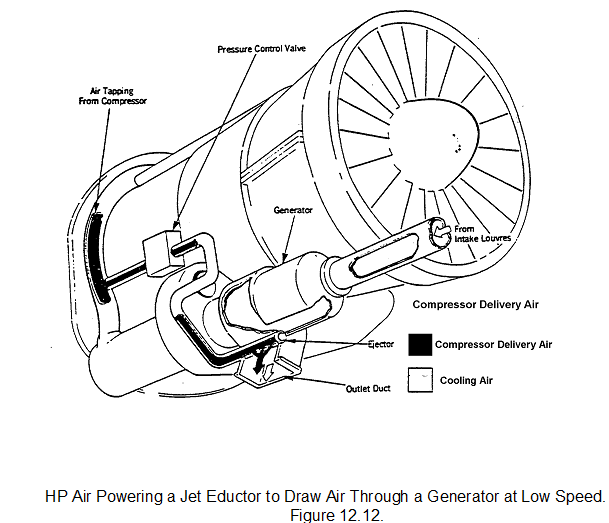 Pressure Control Valve

Air Tapping From Compressor

Generator

From Intake Louvres

Compressor Delivery Air

Ejector

Compressor Delivery Air

Outlet Duct

Cooling Air

HP Air Powering a Jet Eductor to Draw Air Through a Generator at Low Speed.
Figure 12.12.